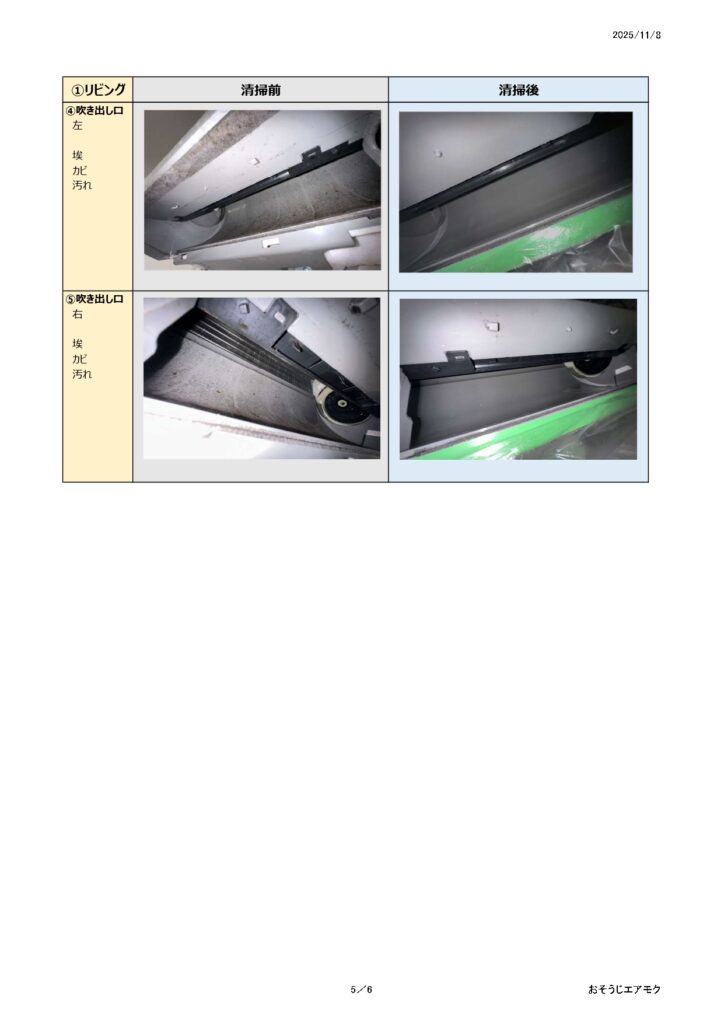 2025/11/8

| ①リビング | 清掃前 | 清掃後 |
|---|---|---|
| ④吹き出し口 左 埃 カビ 汚れ | | |
| ⑤吹き出し口 右 埃 カビ 汚れ | | |

5／6

おそうじエアモク