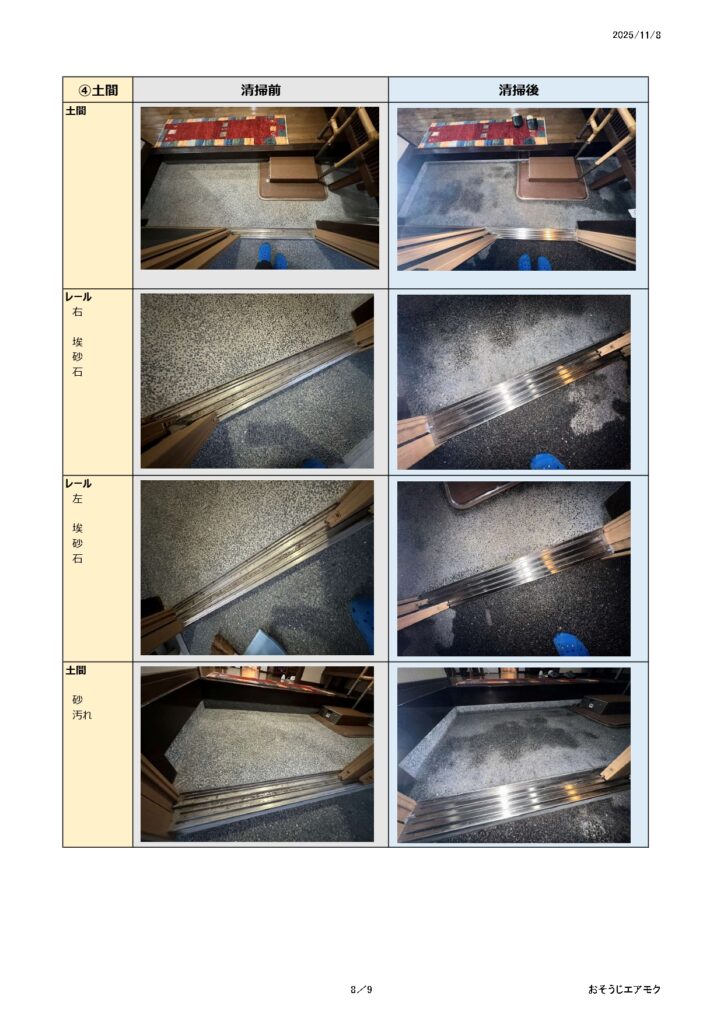 2025/11/8

| ④土間 | 清掃前 | 清掃後 |
|---|---|---|
| 土間 | | |
| レール 右 埃 砂 石 | | |
| レール 左 埃 砂 石 | | |
| 土間 砂 汚れ | | |

8／9

おそうじエアモク