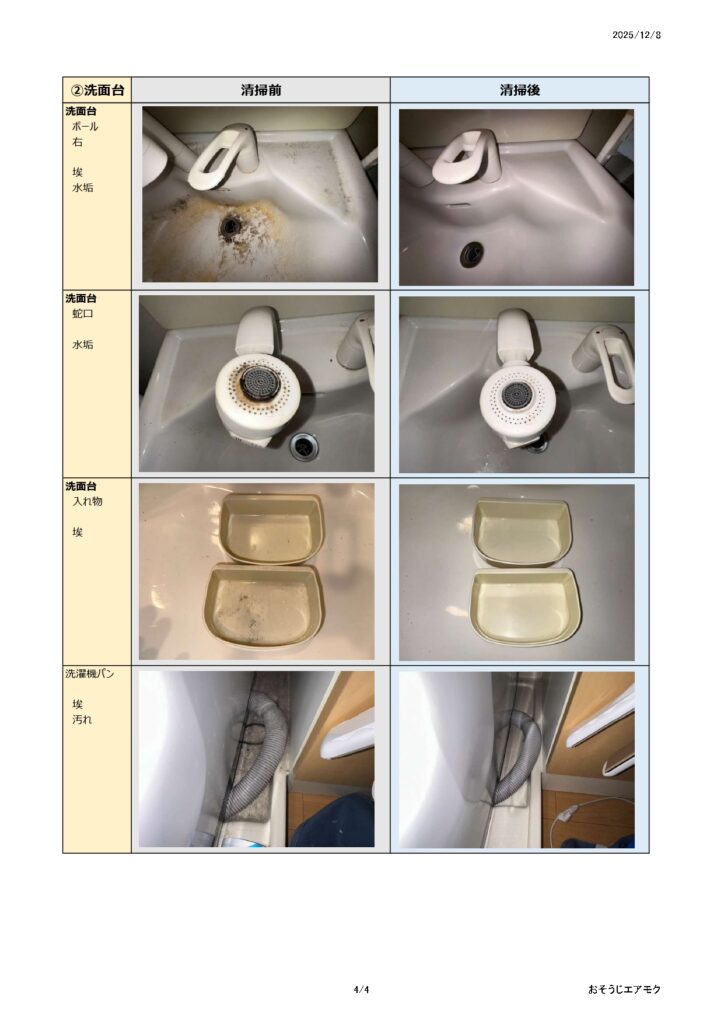 2025/12/8

| ②洗面台 | 清掃前 | 清掃後 |
|---|---|---|
| 洗面台 ボール 右 埃 水垢 | | |
| 洗面台 蛇口 水垢 | | |
| 洗面台 入れ物 埃 | | |
| 洗濯機パン 埃 汚れ | | |

4/4

おそうじエアモク