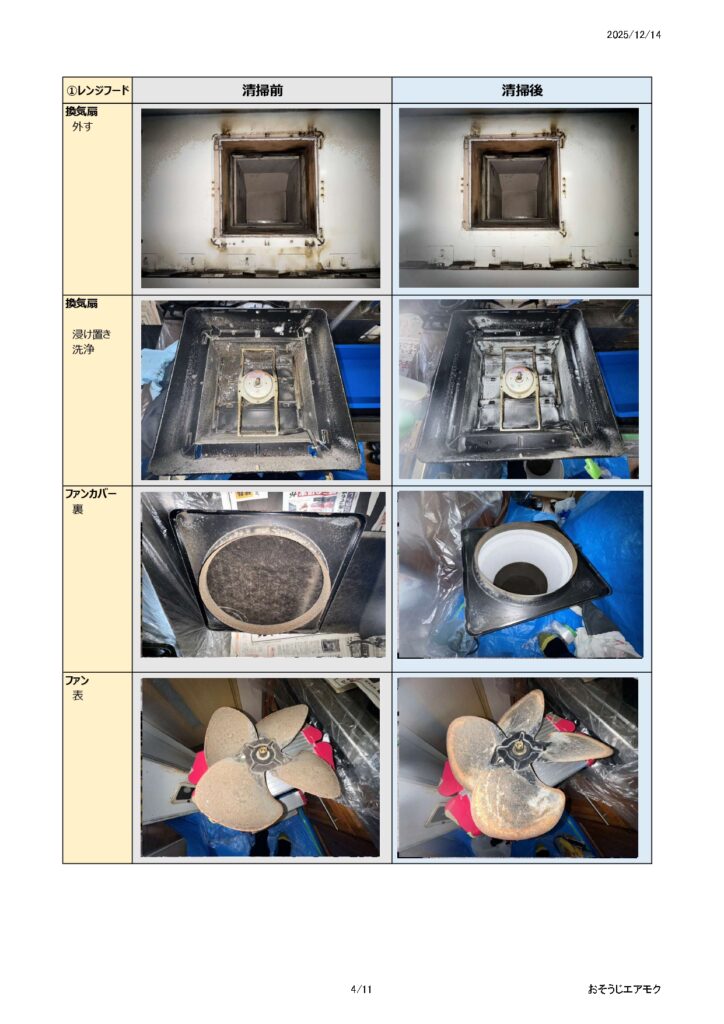 2025/12/14

| ①レンジフード | 清掃前 | 清掃後 |
|---|---|---|
| 換気扇 外す | | |
| 換気扇 浸け置き 洗浄 | | |
| ファンカバー 裏 | | |
| ファン 表 | | |

4/11

おそうじエアモク