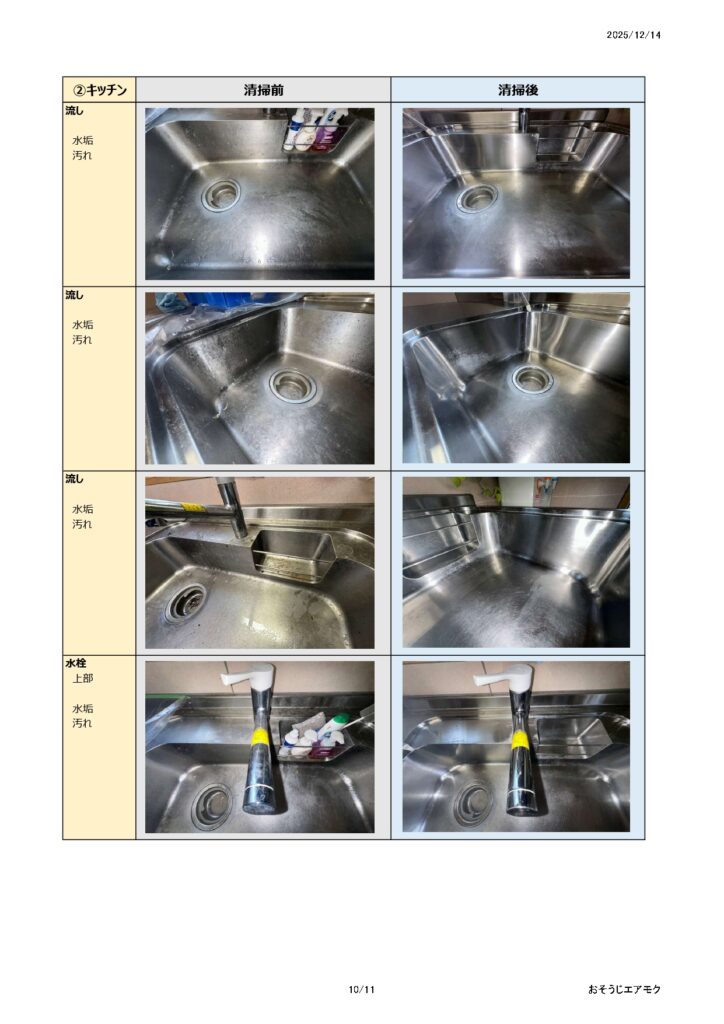 2025/12/14

| ②キッチン | 清掃前 | 清掃後 |
|---|---|---|
| 流し 水垢 汚れ | | |
| 流し 水垢 汚れ | | |
| 流し 水垢 汚れ | | |
| 水栓 上部 水垢 汚れ | | |

10/11

おそうじエアモク