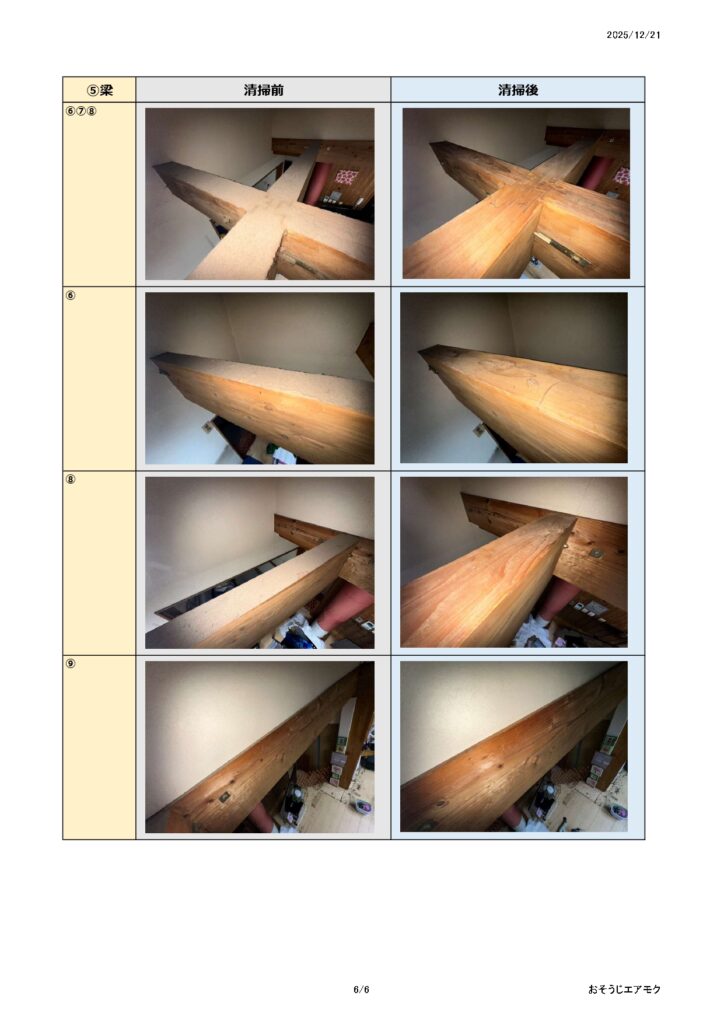 2025/12/21

| ⑤梁 | 清掃前 | 清掃後 |
|---|---|---|
| ⑥⑦⑧ | | |
| ⑥ | | |
| ⑧ | | |
| ⑨ | | |

6/6

おそうじエアモク