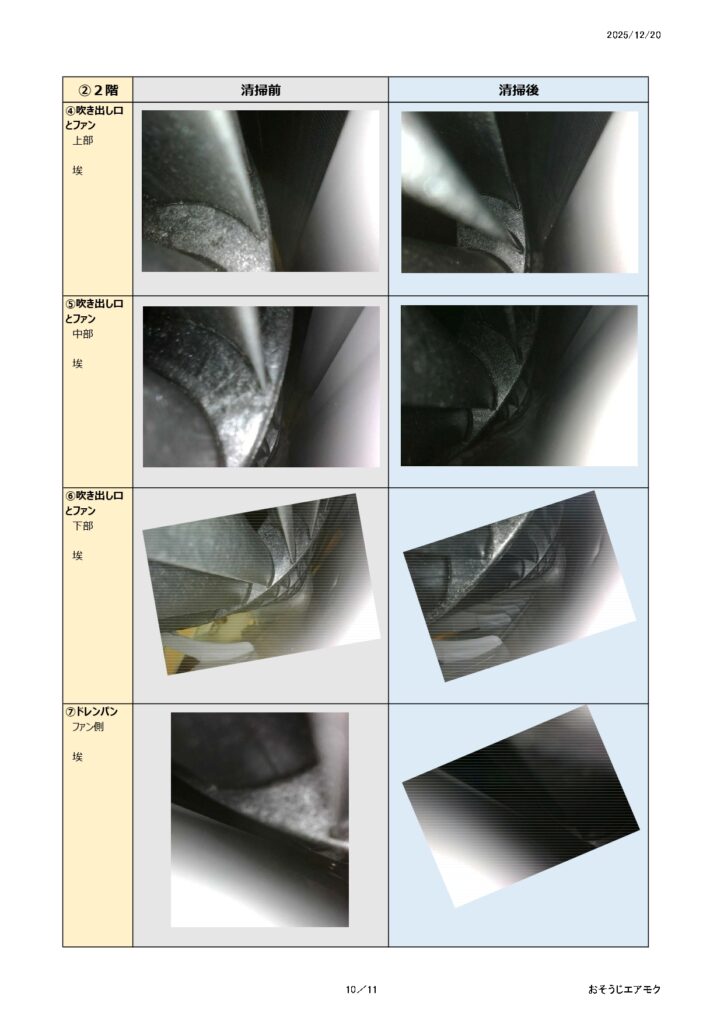 2025/12/20

| ② 2階 | 清掃前 | 清掃後 |
|---|---|---|
| ④吹き出し口とファン 上部 埃 | | |
| ⑤吹き出し口とファン 中部 埃 | | |
| ⑥吹き出し口とファン 下部 埃 | | |
| ⑦ドレンパン ファン側 埃 | | |

10／11

おそうじエアモク