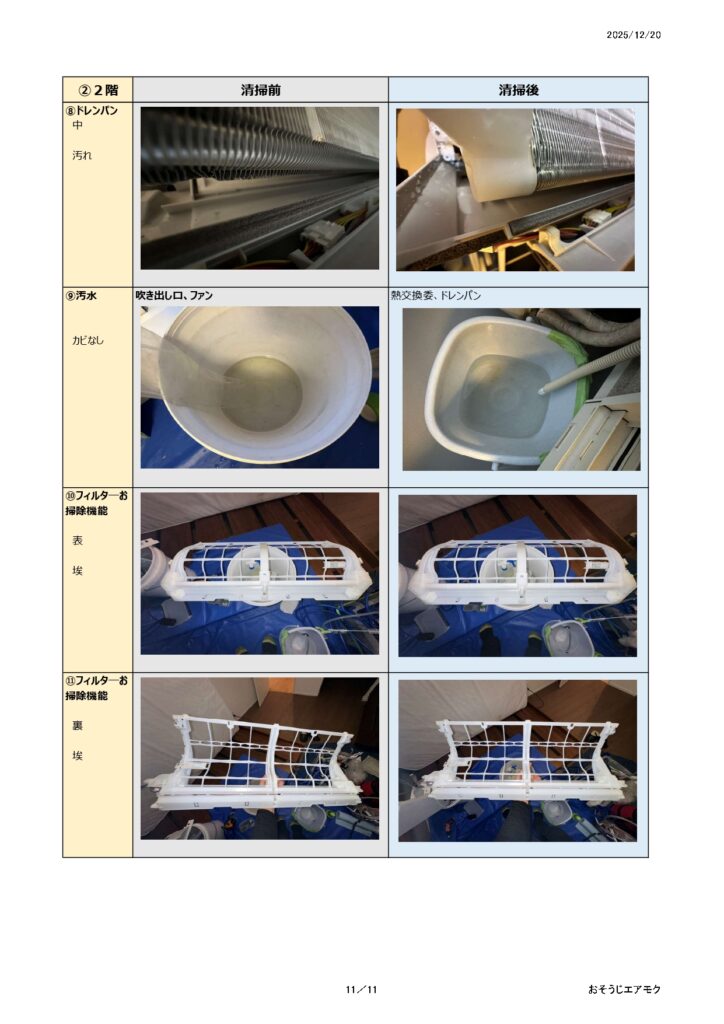 2025/12/20

| ②２階 | 清掃前 | 清掃後 |
|---|---|---|
| ⑧ドレンパン 中 汚れ | | |
| ⑨汚水 カビなし | 吹き出し口、ファン | 熱交換委、ドレンパン |
| ⑩フィルターお掃除機能 表 埃 | | |
| ⑪フィルターお掃除機能 裏 埃 | | |

11／11

おそうじエアモク