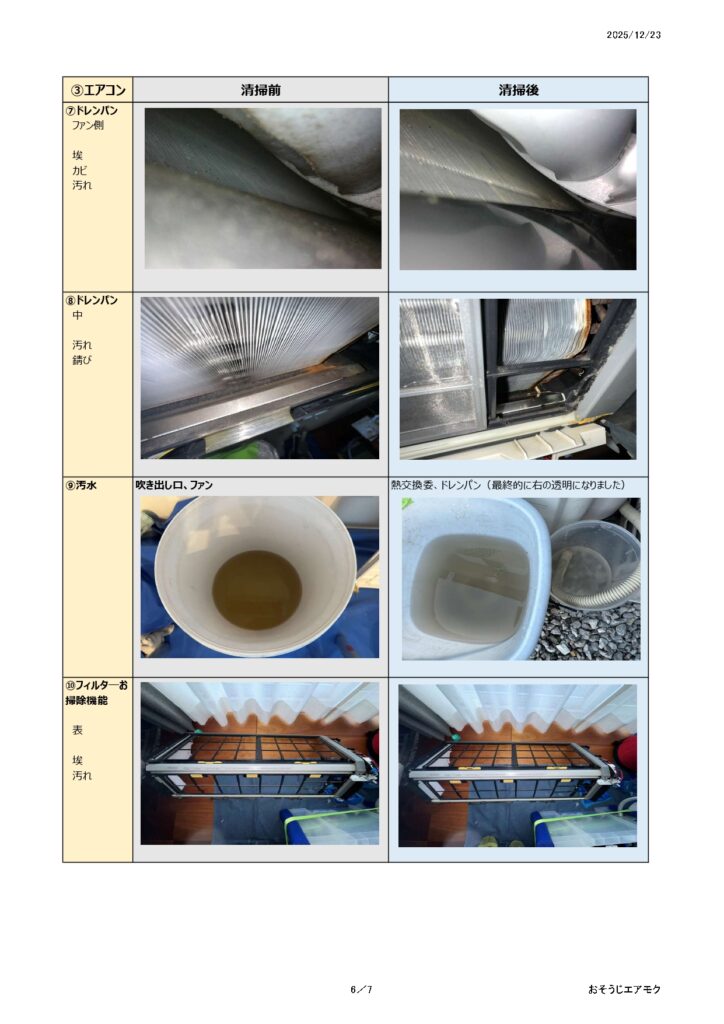 2025/12/23

| ③エアコン | 清掃前 | 清掃後 |
|---|---|---|
| ⑦ドレンパン ファン側 埃 カビ 汚れ | | |
| ⑧ドレンパン 中 汚れ 錆び | | |
| ⑨汚水 | 吹き出し口、ファン | 熱交換委、ドレンパン（最終的に右の透明になりました） |
| ⑩フィルターお掃除機能 表 埃 汚れ | | |

6／7

おそうじエアモク