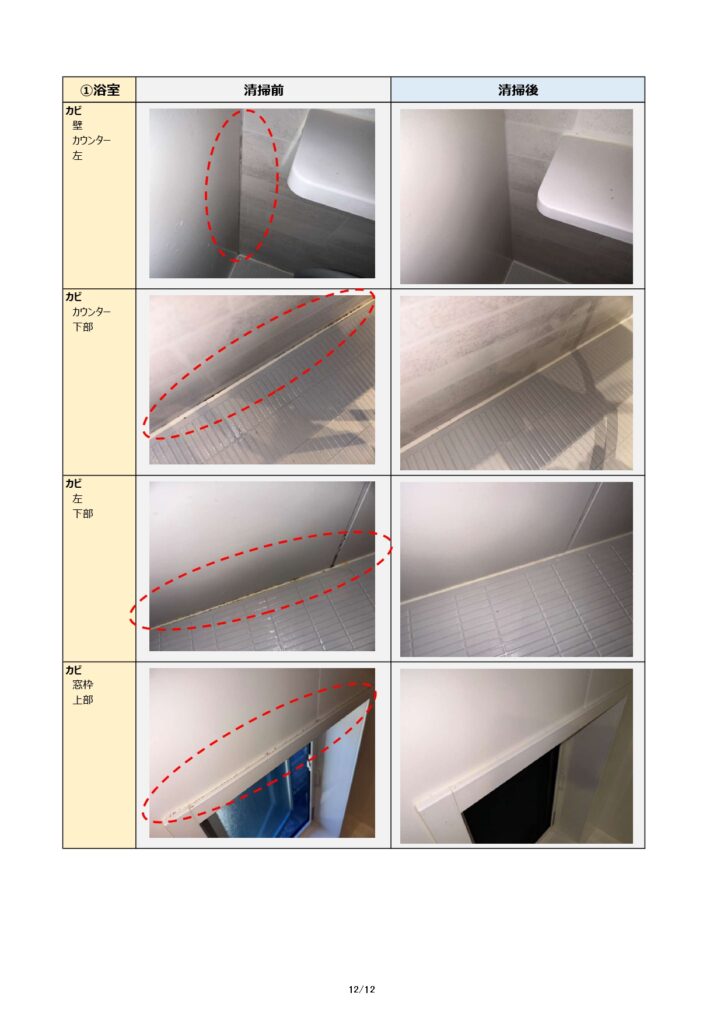 | ①浴室 | 清掃前 | 清掃後 |
|---|---|---|
| カビ 壁 カウンター 左 | | |
| カビ カウンター 下部 | | |
| カビ 左 下部 | | |
| カビ 窓枠 上部 | | |

12/12