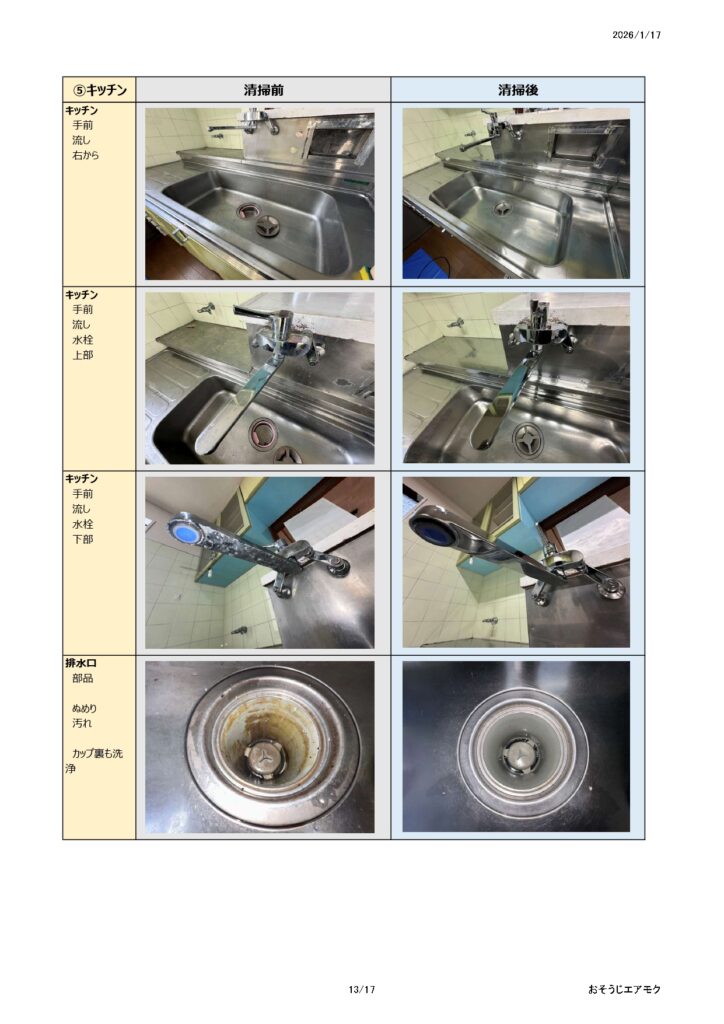 2026/1/17

| ⑤キッチン | 清掃前 | 清掃後 |
|---|---|---|
| キッチン 手前 流し 右から | | |
| キッチン 手前 流し 水栓 上部 | | |
| キッチン 手前 流し 水栓 下部 | | |
| 排水口 部品 ぬめり 汚れ カップ裏も洗浄 | | |

13/17

おそうじエアモク