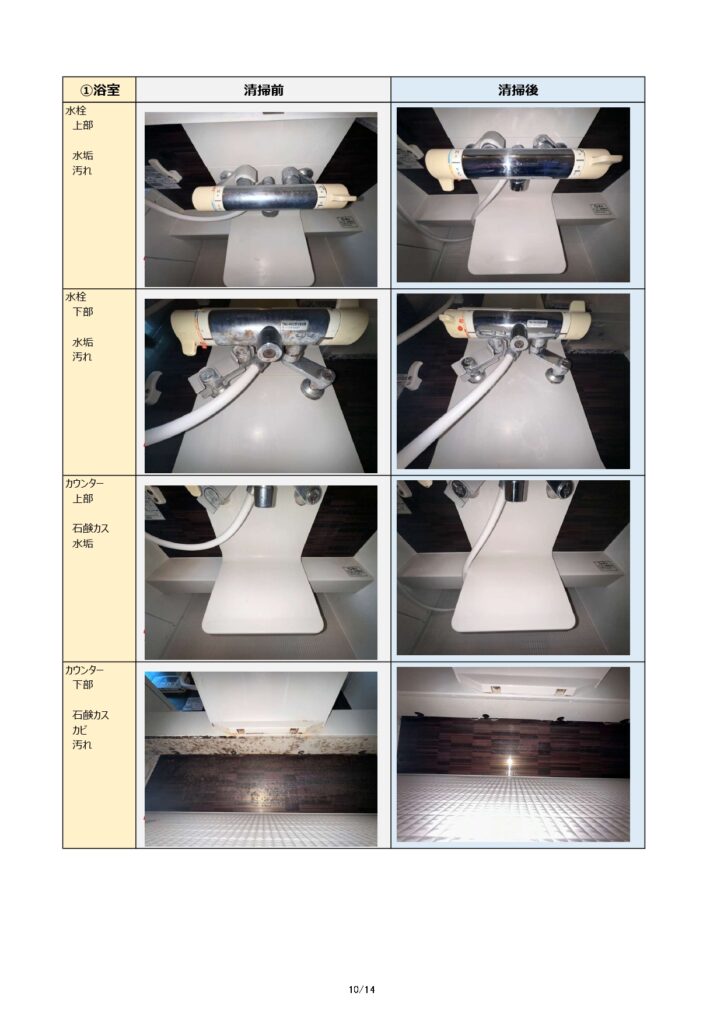 | ①浴室 | 清掃前 | 清掃後 |
|---|---|---|
| 水栓 上部 水垢 汚れ | | |
| 水栓 下部 水垢 汚れ | | |
| カウンター 上部 石鹸カス 水垢 | | |
| カウンター 下部 石鹸カス カビ 汚れ | | |

10/14