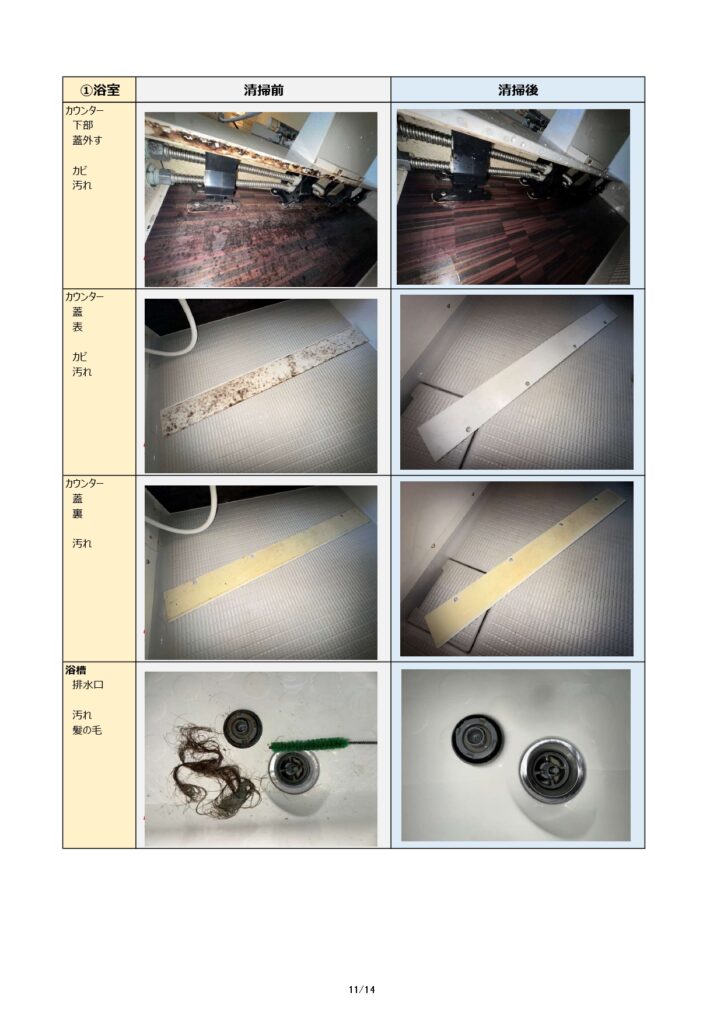 | ①浴室 | 清掃前 | 清掃後 |
|---|---|---|
| カウンター 下部 蓋外す カビ 汚れ | | |
| カウンター 蓋 表 カビ 汚れ | | |
| カウンター 蓋 裏 汚れ | | |
| 浴槽 排水口 汚れ 髪の毛 | | |

11/14