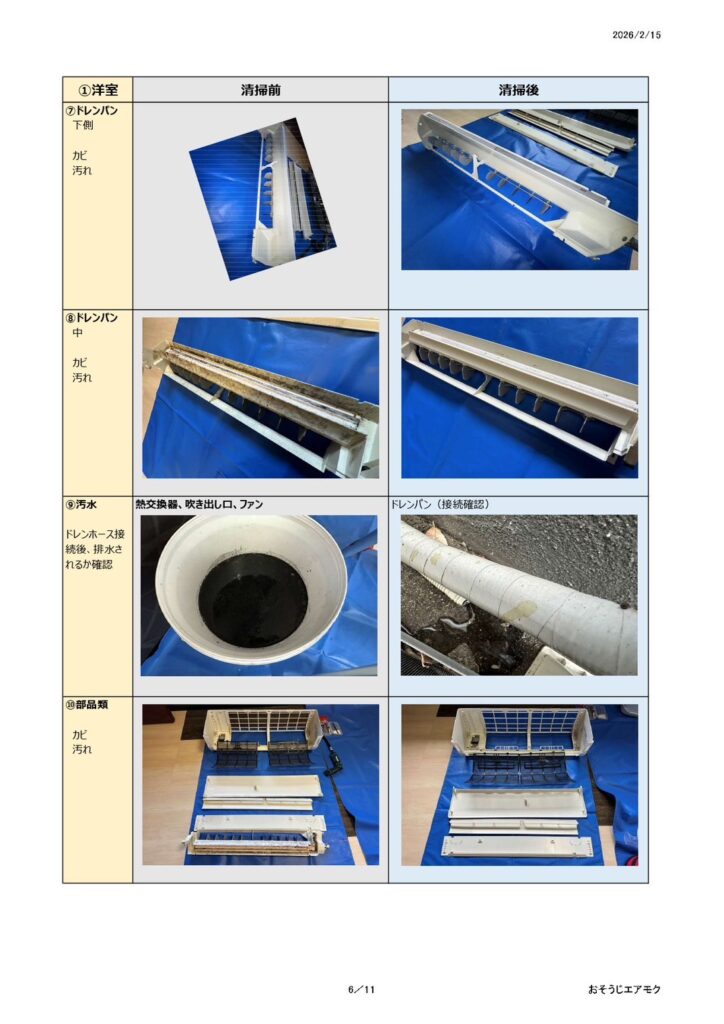 2026/2/15

| ①洋室 | 清掃前 | 清掃後 |
|---|---|---|
| ⑦ドレンパン 下側 カビ 汚れ | | |
| ⑧ドレンパン 中 カビ 汚れ | | |
| ⑨汚水 ドレンホース接続後、排水されるか確認 | 熱交換器、吹き出し口、ファン | ドレンパン（接続確認） |
| ⑩部品類 カビ 汚れ | | |

6／11

おそうじエアモク