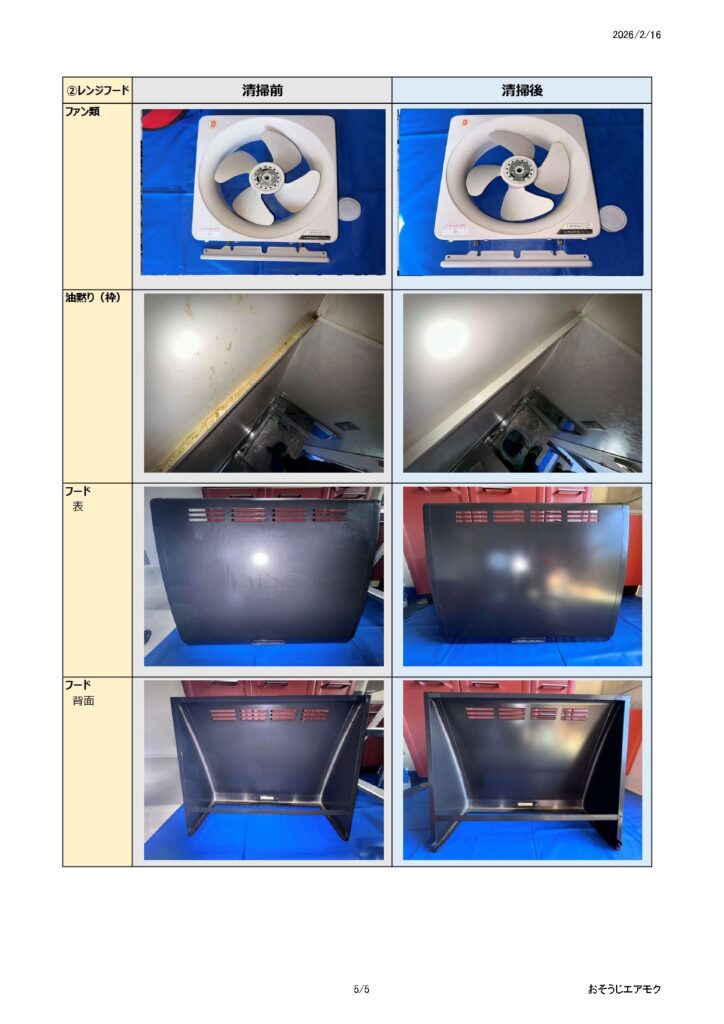 2026/2/16

| ②レンジフード | 清掃前 | 清掃後 |
|---|---|---|
| ファン類 | | |
| 油黙り（枠） | | |
| フード 表 | | |
| フード 背面 | | |

5/5

おそうじエアモク