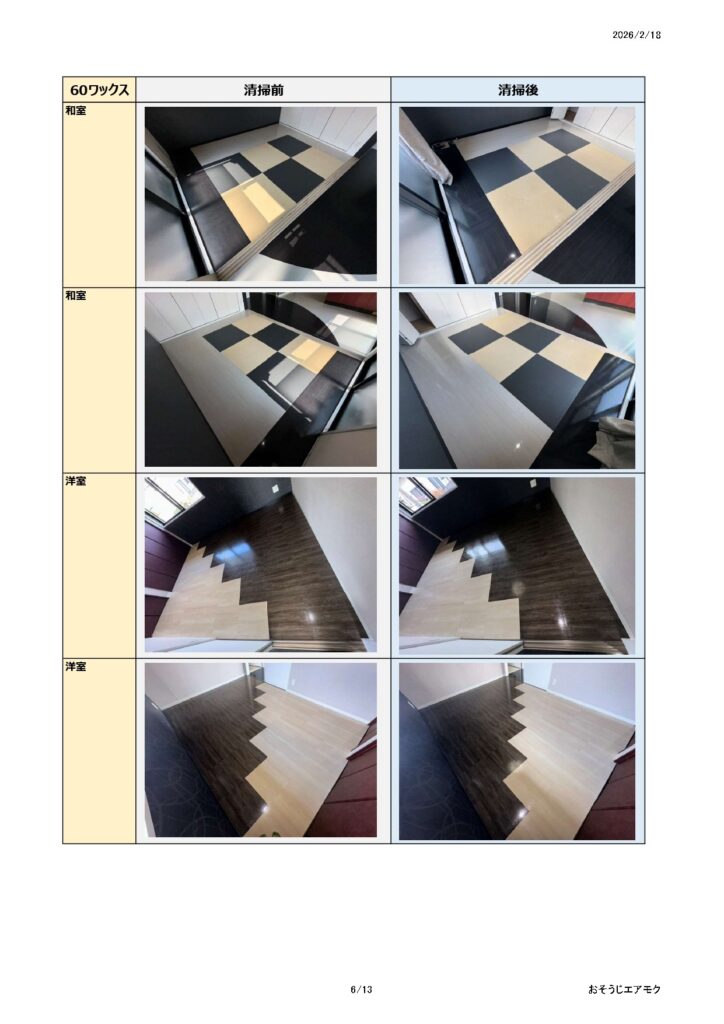 2026/2/18

| 60ワックス | 清掃前 | 清掃後 |
|---|---|---|
| 和室 | | |
| 和室 | | |
| 洋室 | | |
| 洋室 | | |

6/13

おそうじエアモク