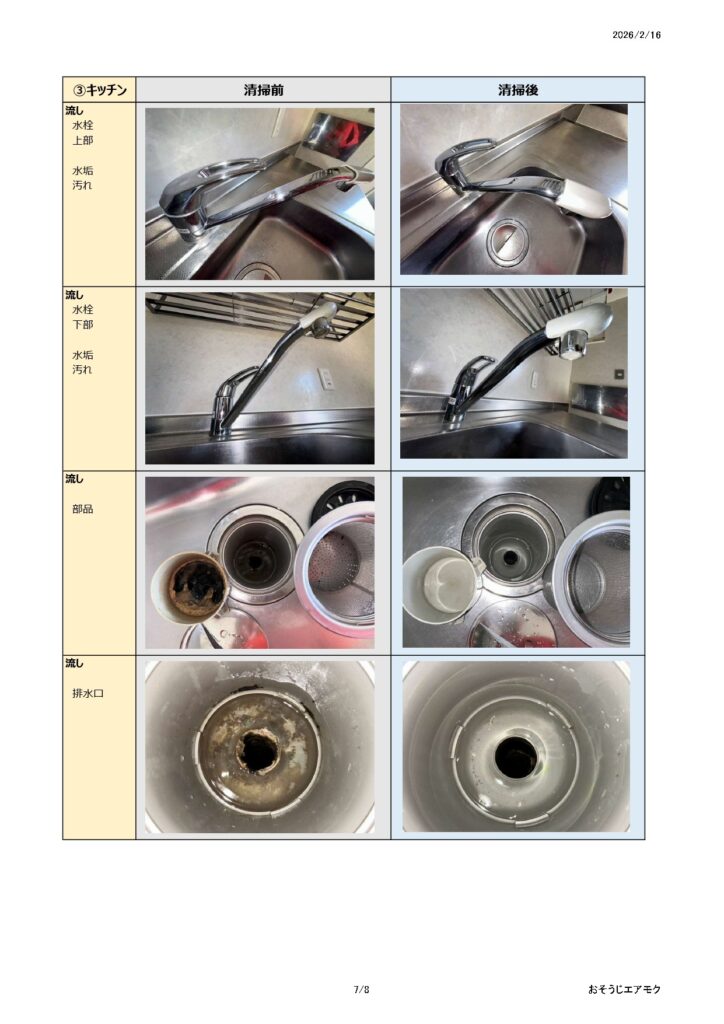 2026/2/16

| ③キッチン | 清掃前 | 清掃後 |
|---|---|---|
| 流し 水栓 上部 水垢 汚れ | | |
| 流し 水栓 下部 水垢 汚れ | | |
| 流し 部品 | | |
| 流し 排水口 | | |

7/8

おそうじエアモク