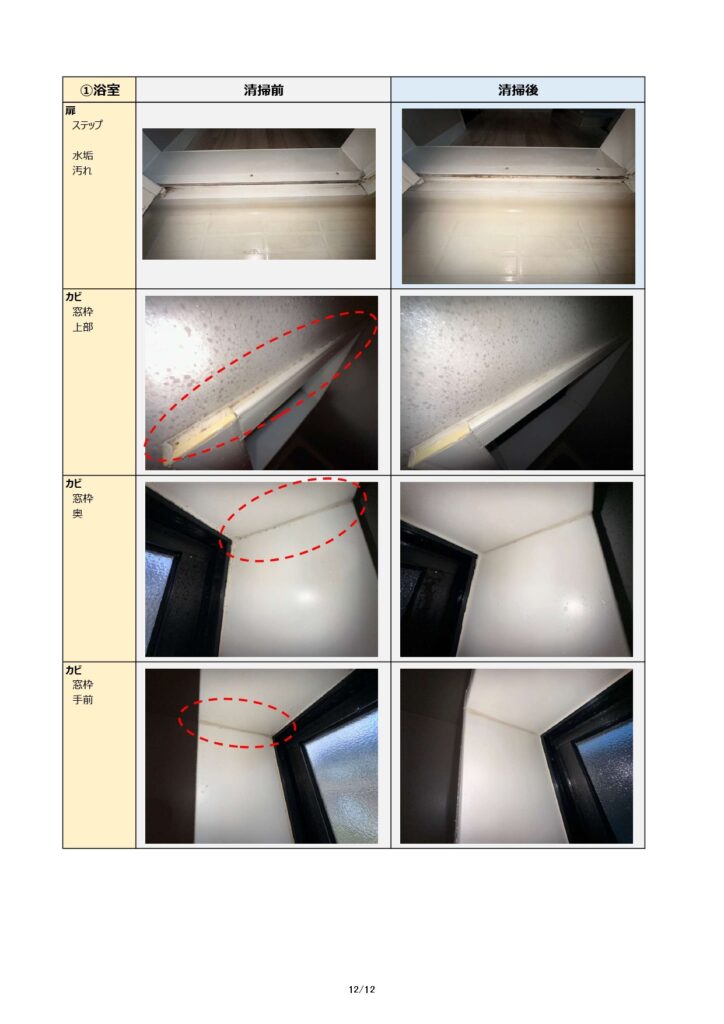 | ①浴室 | 清掃前 | 清掃後 |
|---|---|---|
| 扉 ステップ 水垢 汚れ | | |
| カビ 窓枠 上部 | | |
| カビ 窓枠 奥 | | |
| カビ 窓枠 手前 | | |

12/12