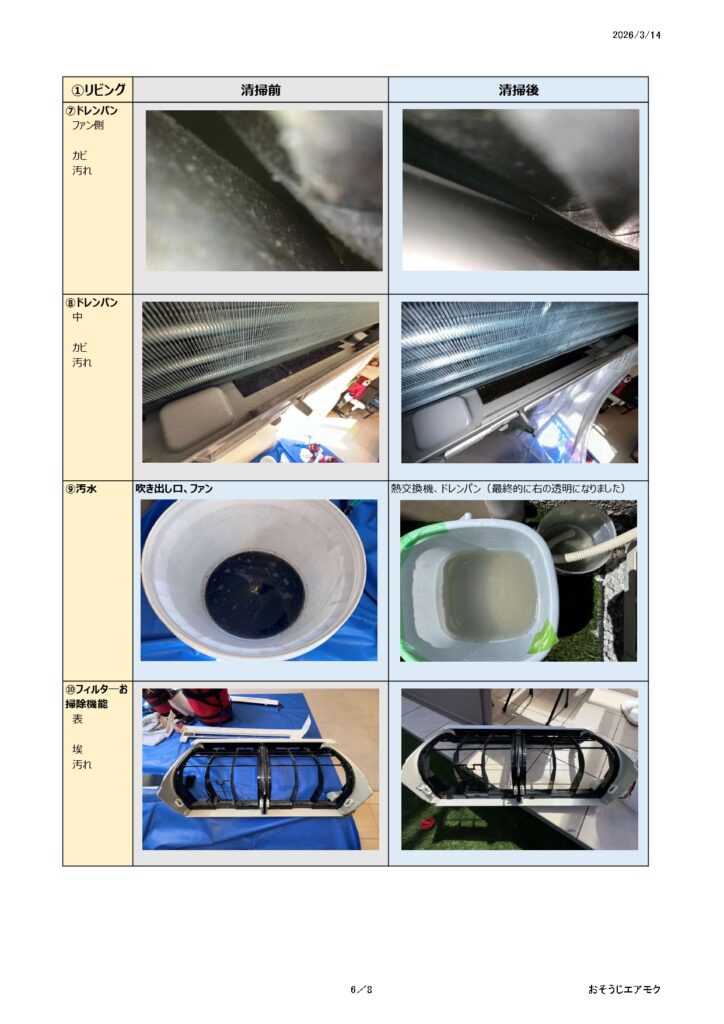 2026/3/14

| ①リビング | 清掃前 | 清掃後 |
|---|---|---|
| ⑦ドレンパン ファン側 カビ 汚れ | | |
| ⑧ドレンパン 中 カビ 汚れ | | |
| ⑨汚水 | 吹き出し口、ファン | 熱交換機、ドレンパン（最終的に右の透明になりました） |
| ⑩フィルターお掃除機能 表 埃 汚れ | | |

6／8

おそうじエアモク