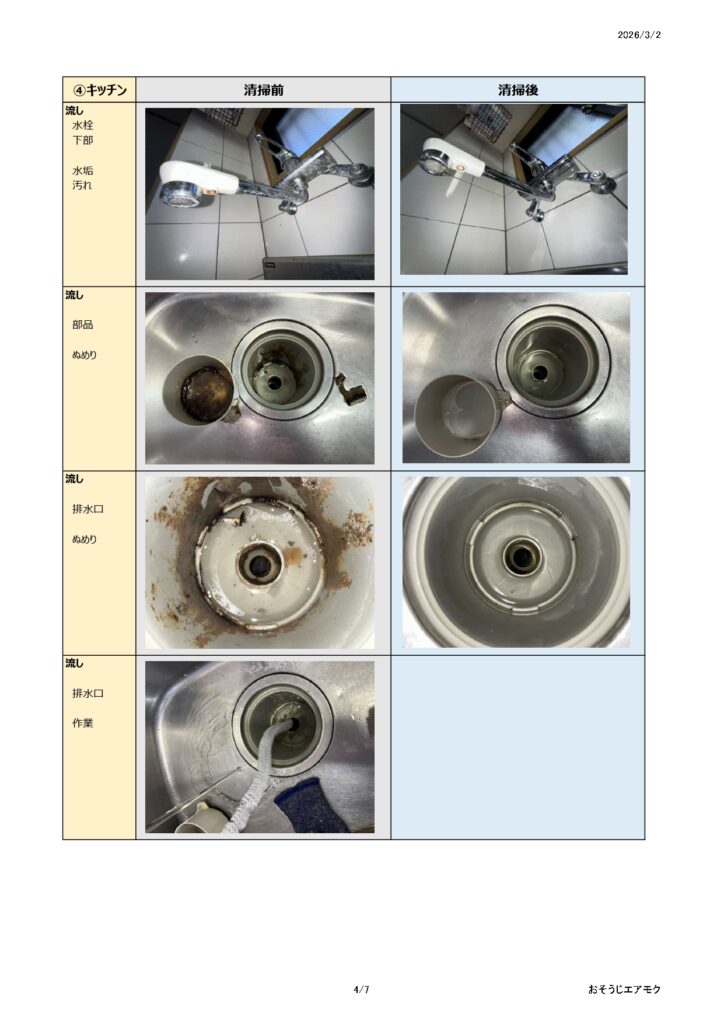 2026/3/2

| ④キッチン | 清掃前 | 清掃後 |
|---|---|---|
| 流し 水栓 下部 水垢 汚れ | | |
| 流し 部品 ぬめり | | |
| 流し 排水口 ぬめり | | |
| 流し 排水口 作業 | | |

4/7

おそうじエアモク