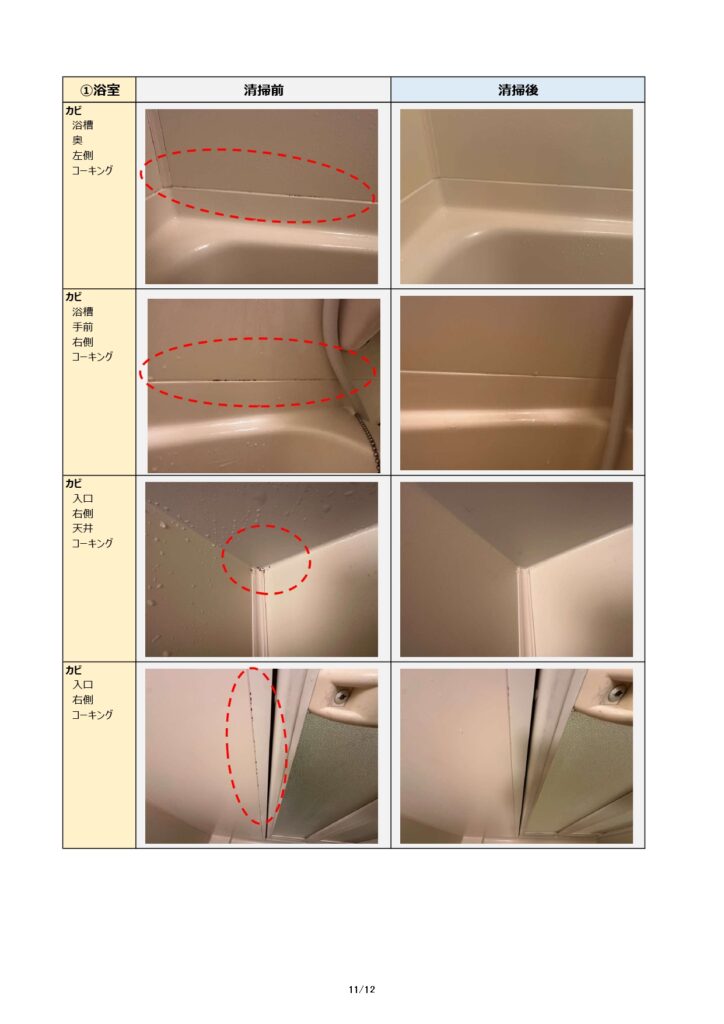 | ①浴室 | 清掃前 | 清掃後 |
|---|---|---|
| カビ 浴槽 奥 左側 コーキング | | |
| カビ 浴槽 手前 右側 コーキング | | |
| カビ 入口 右側 天井 コーキング | | |
| カビ 入口 右側 コーキング | | |

11/12