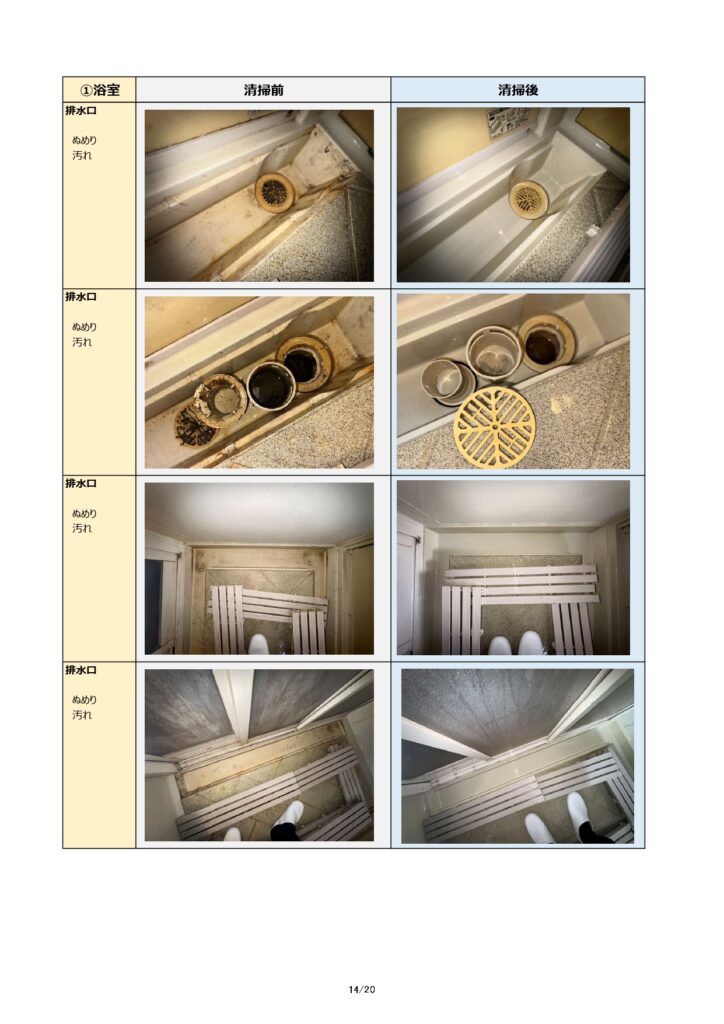 | ①浴室 | 清掃前 | 清掃後 |
|---|---|---|
| 排水口 ぬめり 汚れ | | |
| 排水口 ぬめり 汚れ | | |
| 排水口 ぬめり 汚れ | | |
| 排水口 ぬめり 汚れ | | |

14/20