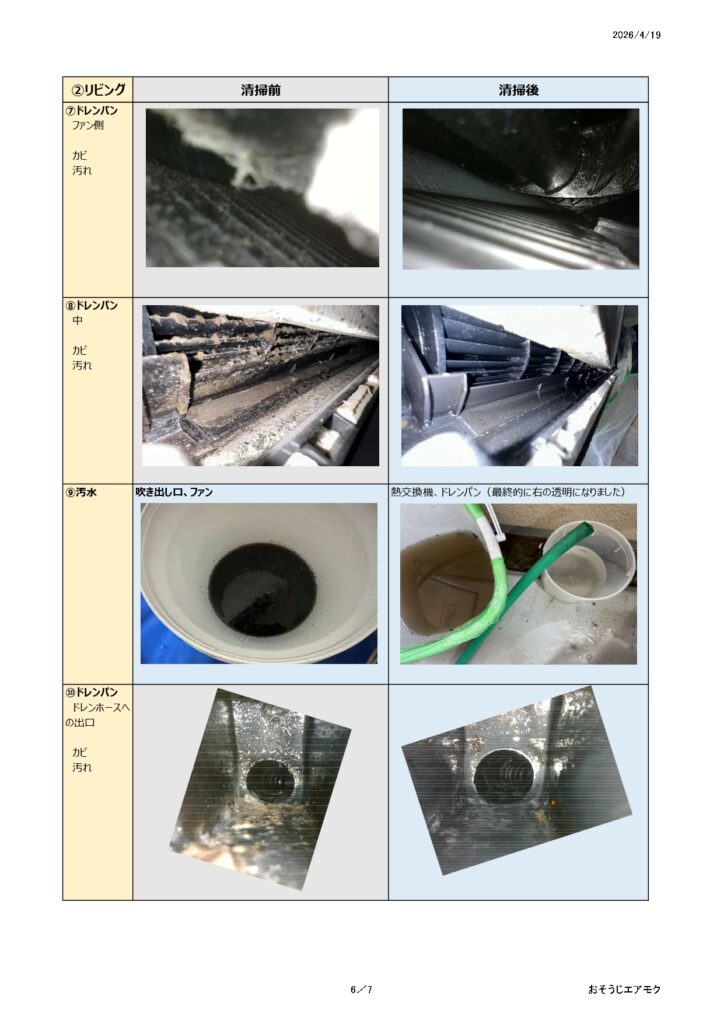 2026/4/19

| ②リビング | 清掃前 | 清掃後 |
|---|---|---|
| ⑦ドレンパン ファン側 カビ 汚れ | | |
| ⑧ドレンパン 中 カビ 汚れ | | |
| ⑨汚水 | 吹き出し口、ファン | 熱交換機、ドレンパン（最終的に右の透明になりました） |
| ⑩ドレンパン ドレンホースへの出口 カビ 汚れ | | |

6／7

おそうじエアモク