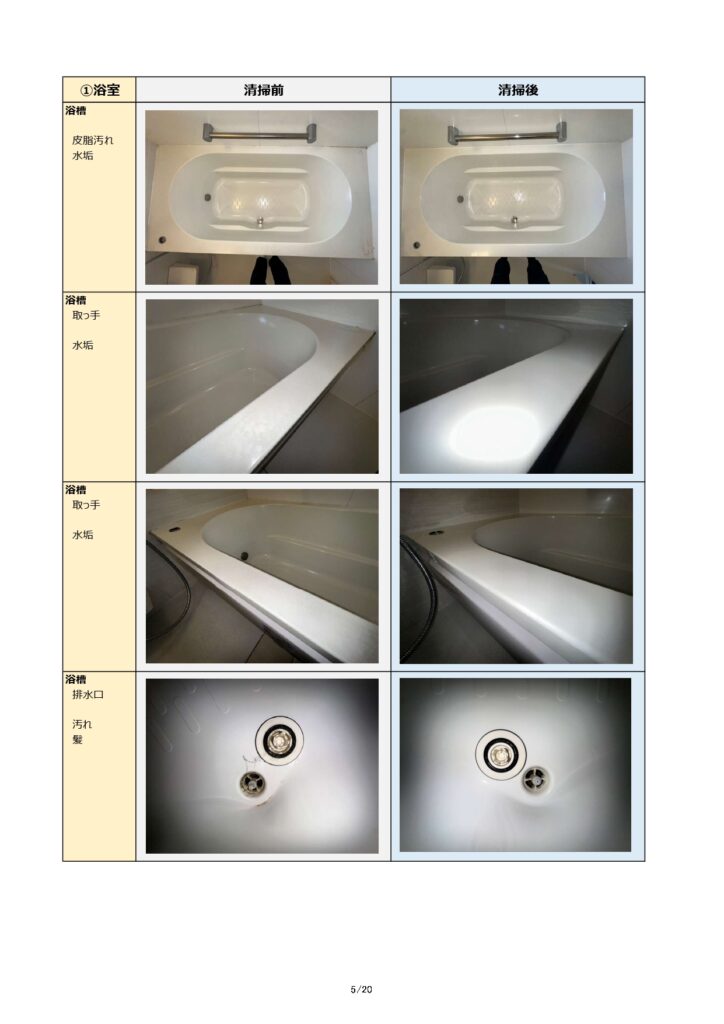 | ①浴室 | 清掃前 | 清掃後 |
|---|---|---|
| 浴槽 皮脂汚れ 水垢 | | |
| 浴槽 取っ手 水垢 | | |
| 浴槽 取っ手 水垢 | | |
| 浴槽 排水口 汚れ 髪 | | |

5/20