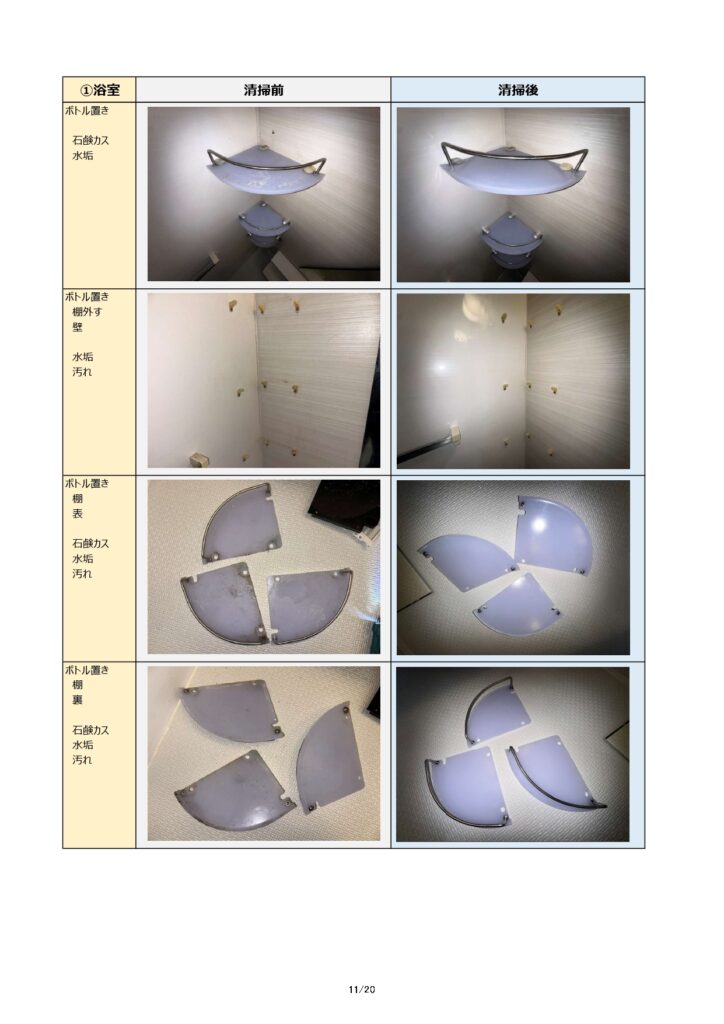 | ①浴室 | 清掃前 | 清掃後 |
|---|---|---|
| ボトル置き 石鹸カス 水垢 | | |
| ボトル置き 棚外す 壁 水垢 汚れ | | |
| ボトル置き 棚 表 石鹸カス 水垢 汚れ | | |
| ボトル置き 棚 裏 石鹸カス 水垢 汚れ | | |

11/20