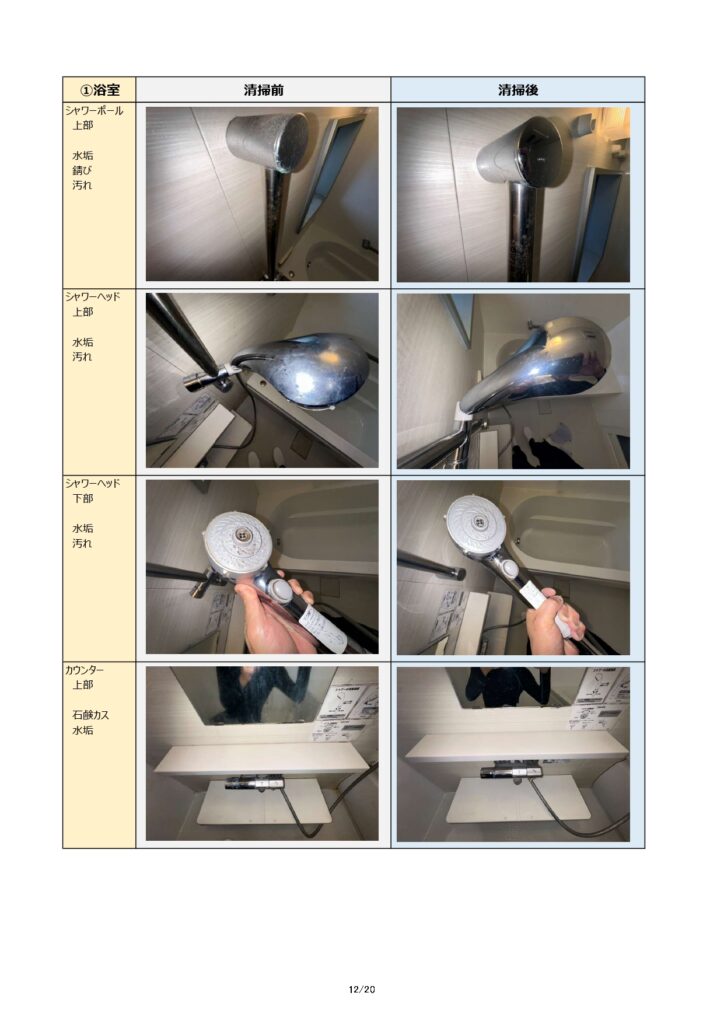 | ①浴室 | 清掃前 | 清掃後 |
|---|---|---|
| シャワーポール 上部 水垢 錆び 汚れ | | |
| シャワーヘッド 上部 水垢 汚れ | | |
| シャワーヘッド 下部 水垢 汚れ | | |
| カウンター 上部 石鹸カス 水垢 | | |

12/20