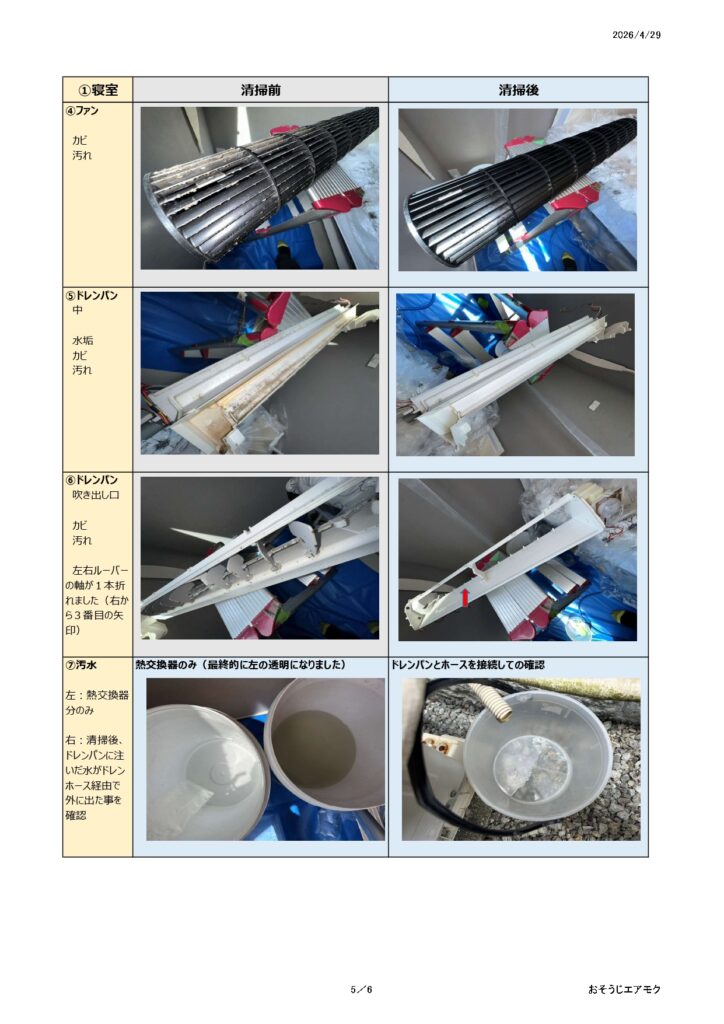 2026/4/29

| ①寝室 | 清掃前 | 清掃後 |
|---|---|---|
| ④ファン<br><br>カビ<br>汚れ | | |
| ⑤ドレンパン<br>中<br><br>水垢<br>カビ<br>汚れ | | |
| ⑥ドレンパン<br>吹き出し口<br><br>カビ<br>汚れ<br><br>左右ルーバーの軸が１本折れました（右から３番目の矢印） | | |
| ⑦汚水<br><br>左：熱交換器分のみ<br><br>右：清掃後、ドレンパンに注いだ水がドレンホース経由で外に出た事を確認 | 熱交換器のみ（最終的に左の透明になりました） | ドレンパンとホースを接続しての確認 |

5／6

おそうじエアモク