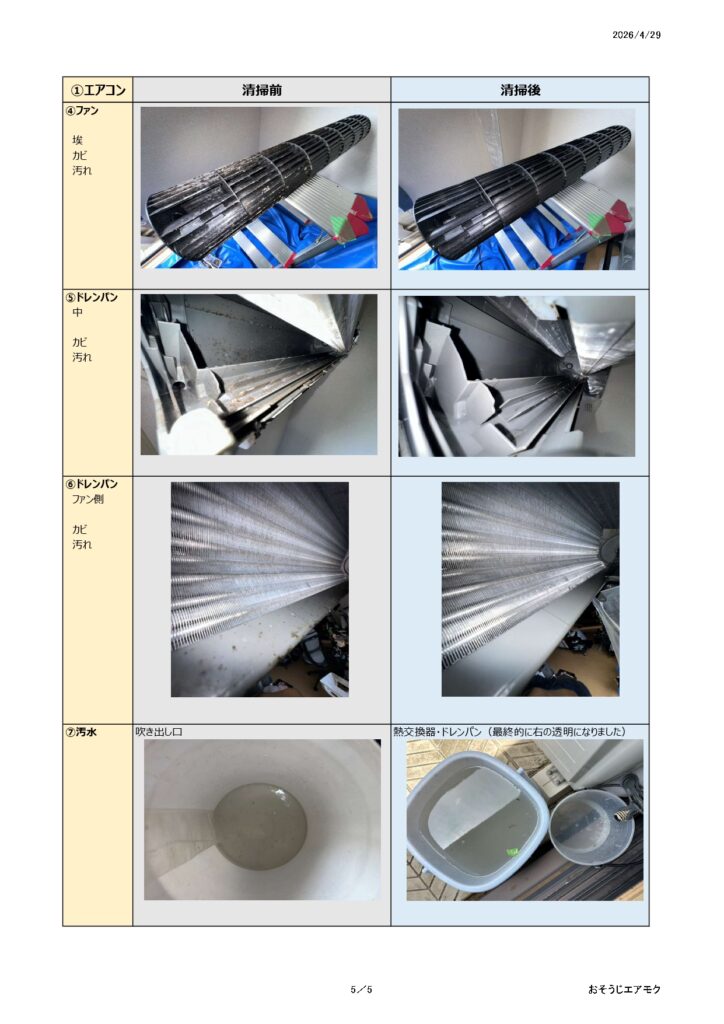 2026/4/29

| ①エアコン | 清掃前 | 清掃後 |
|---|---|---|
| ④ファン 埃 カビ 汚れ | | |
| ⑤ドレンパン 中 カビ 汚れ | | |
| ⑥ドレンパン ファン側 カビ 汚れ | | |
| ⑦汚水 | 吹き出し口 | 熱交換器・ドレンパン（最終的に右の透明になりました） |

5／5

おそうじエアモク